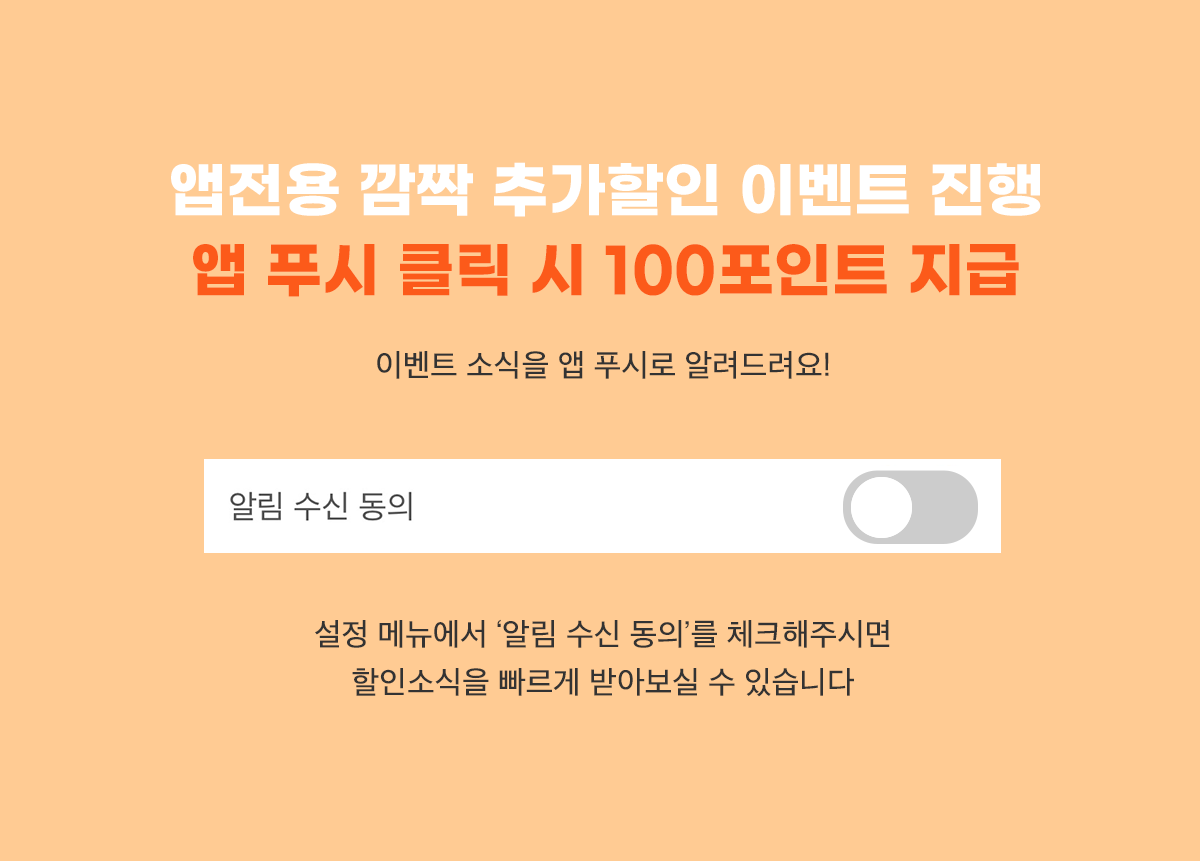 앱전용 깜짝 추가할인 이벤트 진행
앱 푸시 클릭 시 100포인트 지급

이벤트 소식을 앱 푸시로 알려드려요!

알림 수신 동의

설정 메뉴에서 '알림 수신 동의'를 체크해주시면
할인소식을 빠르게 받아보실 수 있습니다